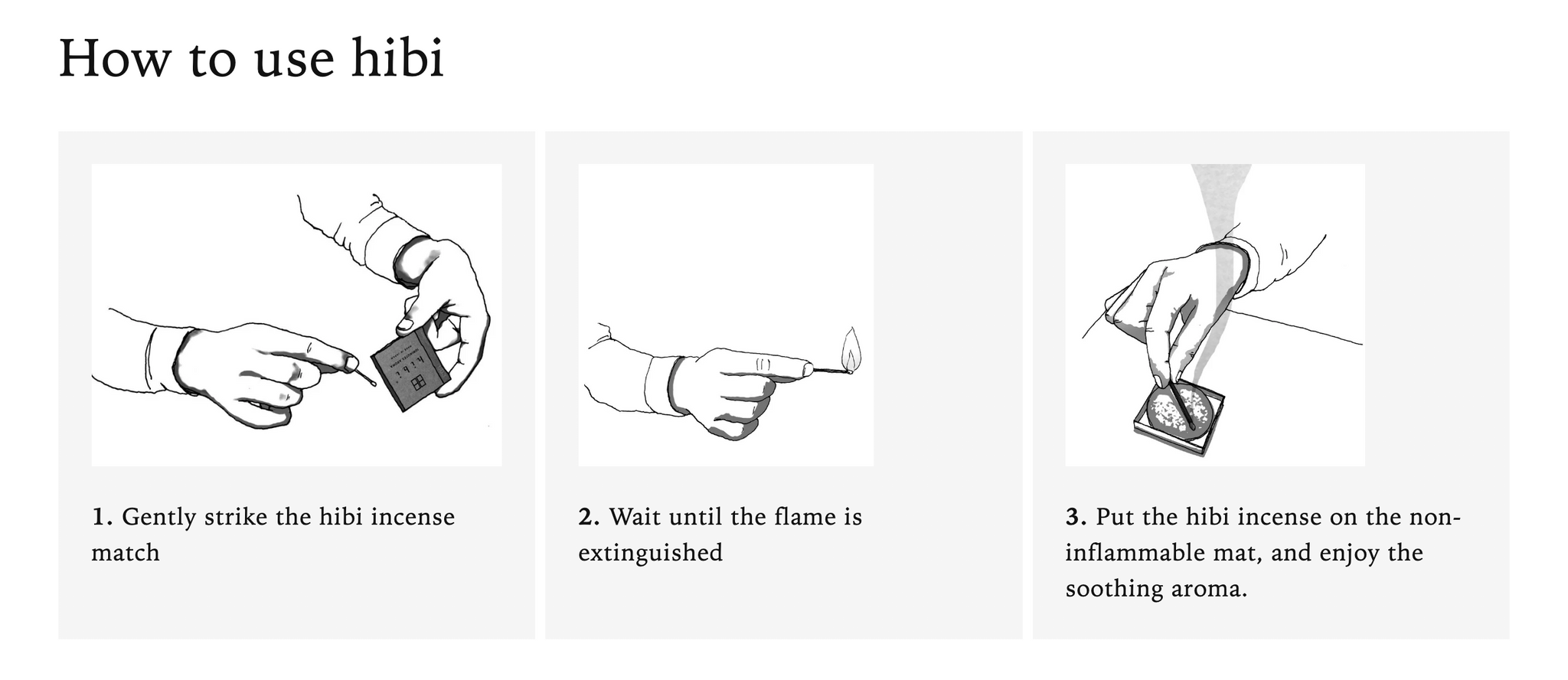 How to use hibi

hibi

1. Gently strike the hibi incense match

2. Wait until the flame is extinguished

3. Put the hibi incense on the non-inflammable mat, and enjoy the soothing aroma.